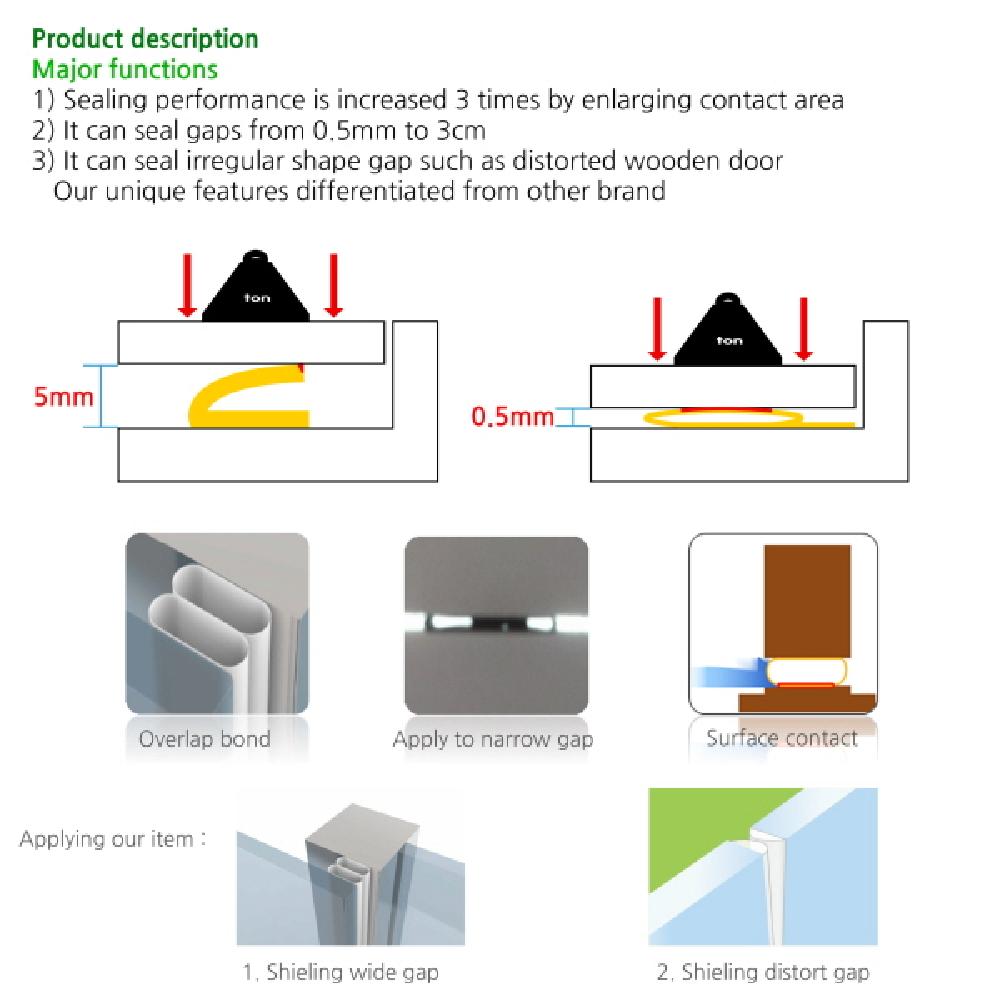 Product description
Major functions
1) Sealing performance is increased 3 times by enlarging contact area
2) It can seal gaps from 0.5mm to 3cm
3) It can seal irregular shape gap such as distorted wooden door
Our unique features differentiated from other brand

ton
5mm

ton
0.5mm

Overlap bond

Apply to narrow gap

Surface contact

Applying our item :

1. Shieling wide gap

2. Shieling distort gap